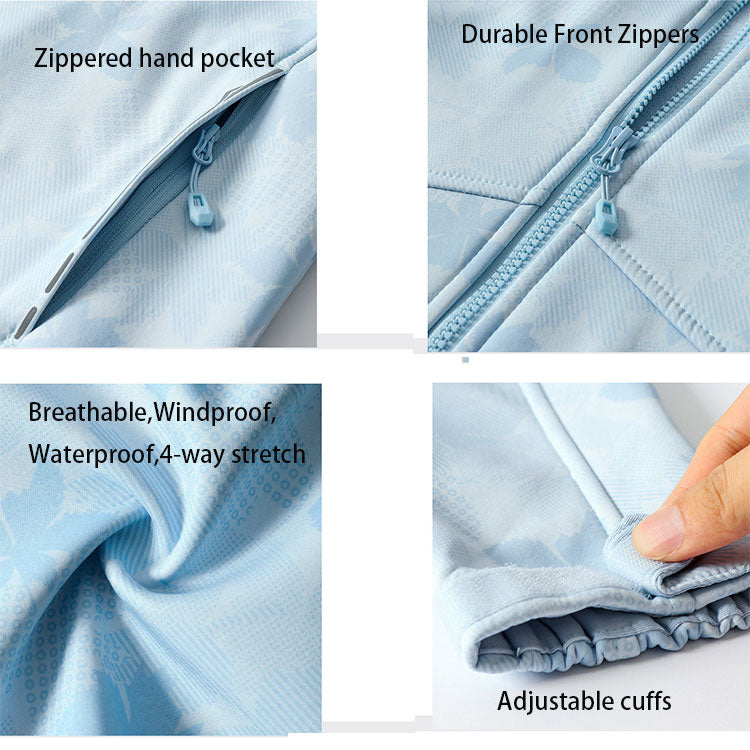 Zippered hand pocket

Durable Front Zippers

Breathable,Windproof, Waterproof,4-way stretch

Adjustable cuffs