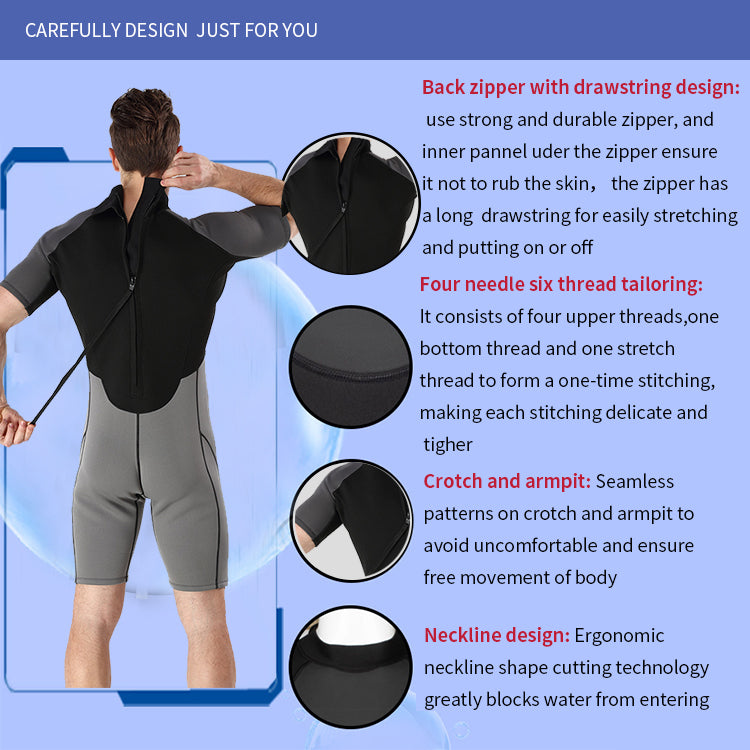 CAREFULLY DESIGN JUST FOR YOU

Back zipper with drawstring design: use strong and durable zipper, and inner pannel uder the zipper ensure it not to rub the skin， the zipper has a long drawstring for easily stretching and putting on or off

Four needle six thread tailoring: It consists of four upper threads,one bottom thread and one stretch thread to form a one-time stitching, making each stitching delicate and tigher

Crotch and armpit: Seamless patterns on crotch and armpit to avoid uncomfortable and ensure free movement of body

Neckline design: Ergonomic neckline shape cutting technology greatly blocks water from entering