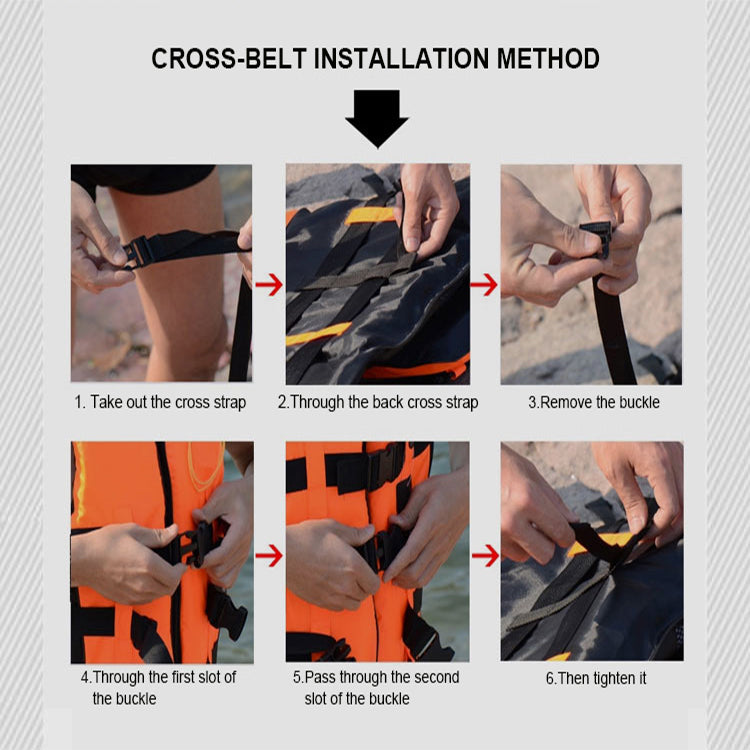 CROSS-BELT INSTALLATION METHOD

1. Take out the cross strap

2.Through the back cross strap

3.Remove the buckle

4.Through the first slot of the buckle

5.Pass through the second slot of the buckle

6.Then tighten it