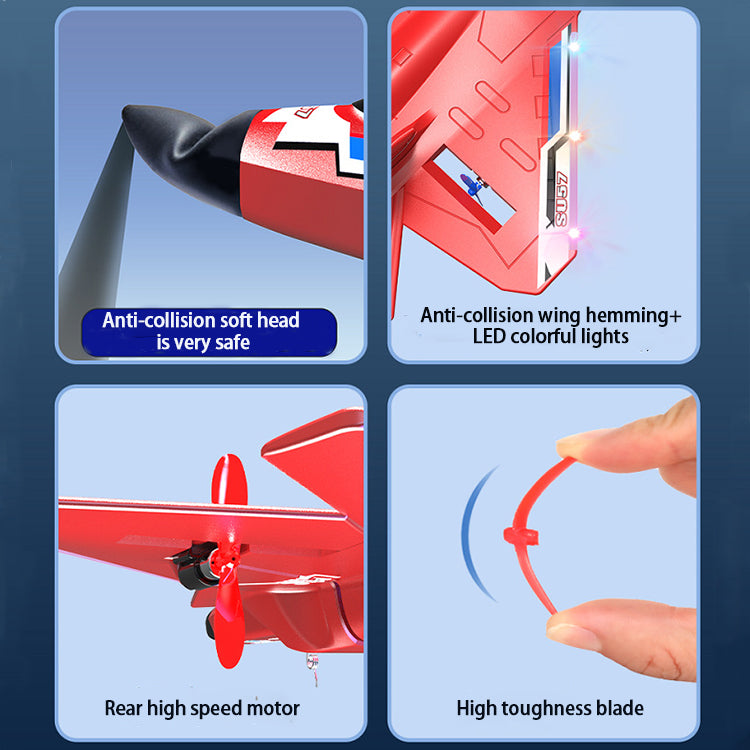 Anti-collision soft head is very safe

SU57

Anti-collision wing hemming+ LED colorful lights

Rear high speed motor

High toughness blade